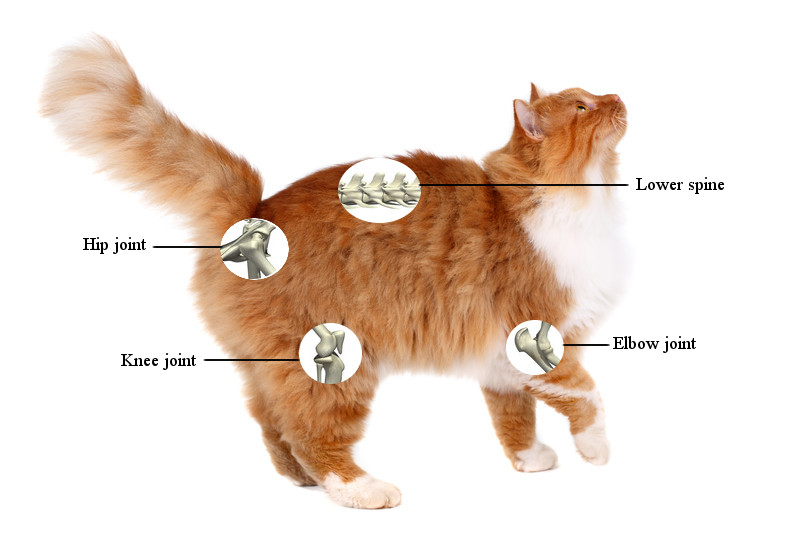 Lower spine
Hip joint
Knee joint
Elbow joint